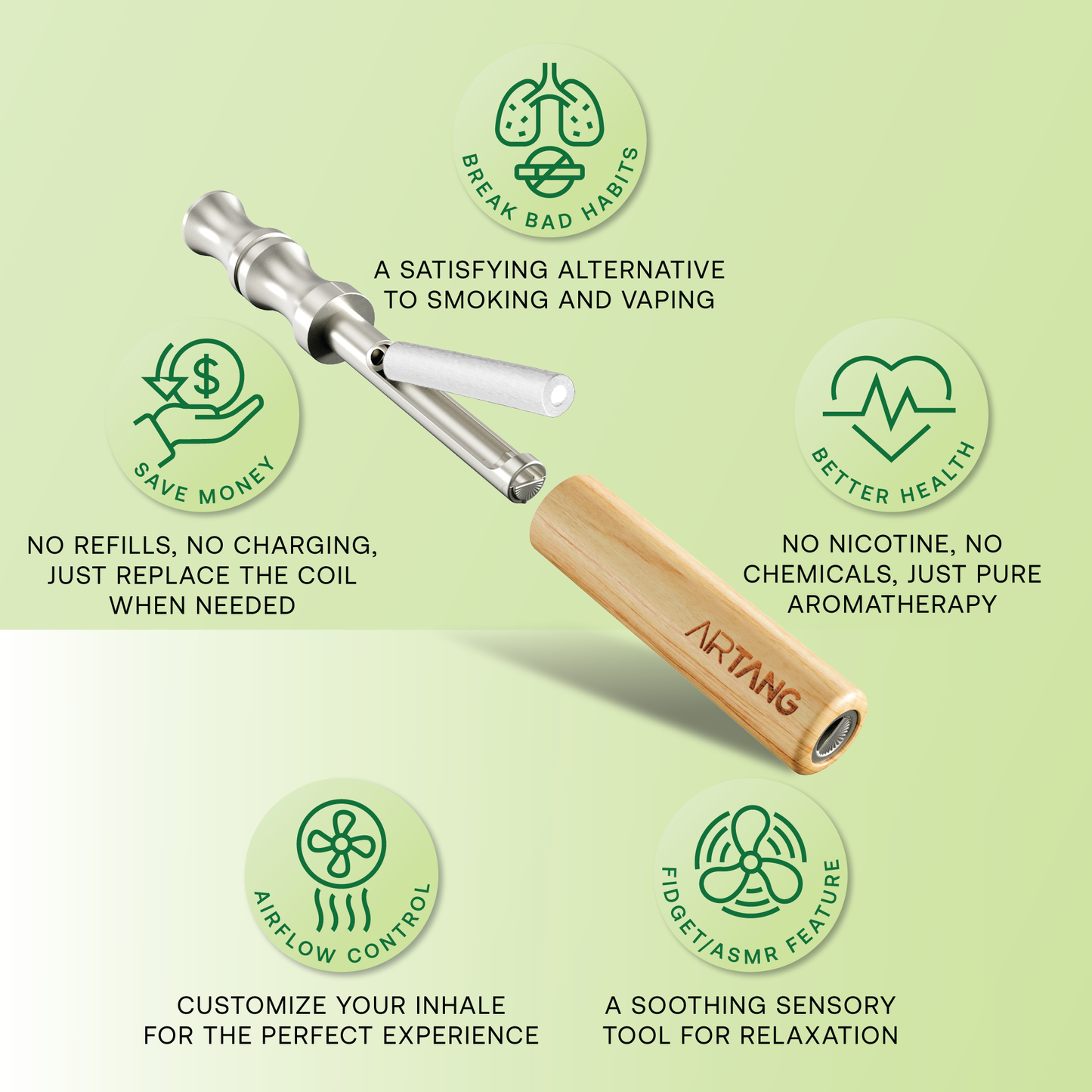 BREAK BAD HABITS

A SATISFYING ALTERNATIVE TO SMOKING AND VAPING

SAVE MONEY

NO REFILLS, NO CHARGING, JUST REPLACE THE COIL WHEN NEEDED

BETTER HEALTH

NO NICOTINE, NO CHEMICALS, JUST PURE AROMATHERAPY

ARTANG

AIRFLOW CONTROL

CUSTOMIZE YOUR INHALE FOR THE PERFECT EXPERIENCE

FIDGET/ASMR FEATURE

A SOOTHING SENSORY TOOL FOR RELAXATION